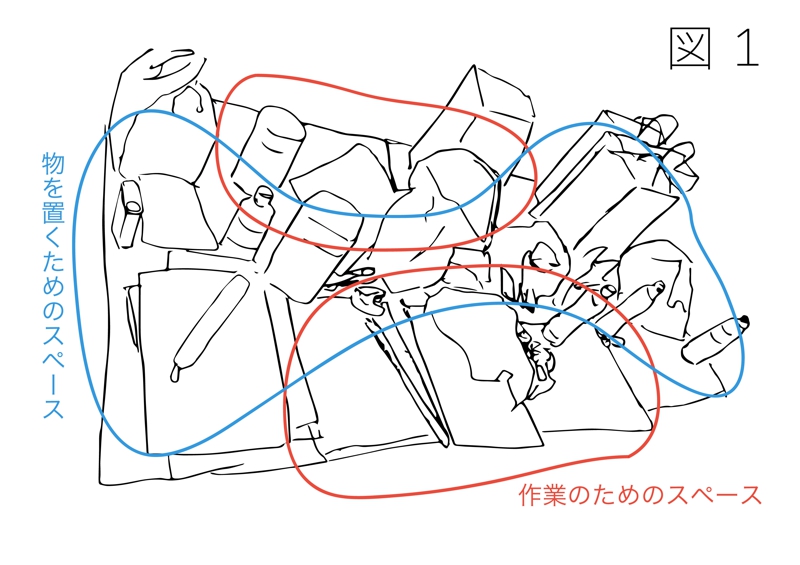 図 1

物を置くためのスペース

作業のためのスペース