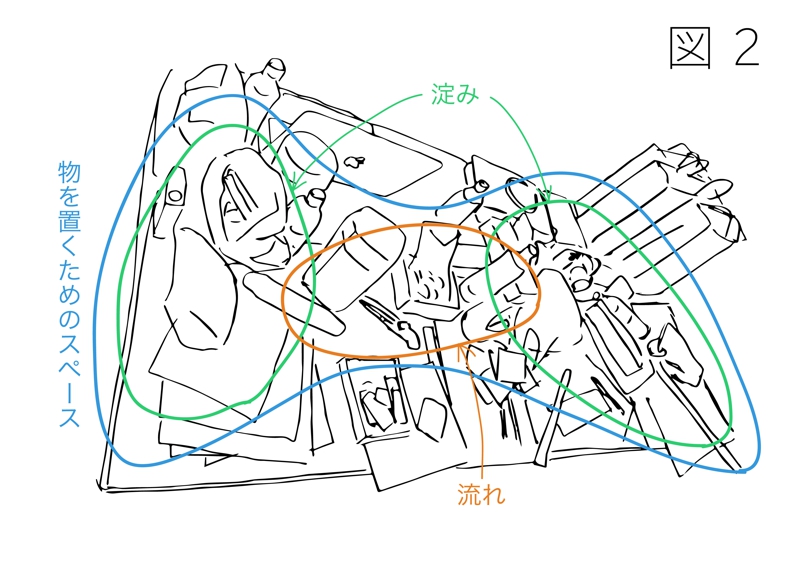 図 2

淀み

物を置くためのスペース

流れ