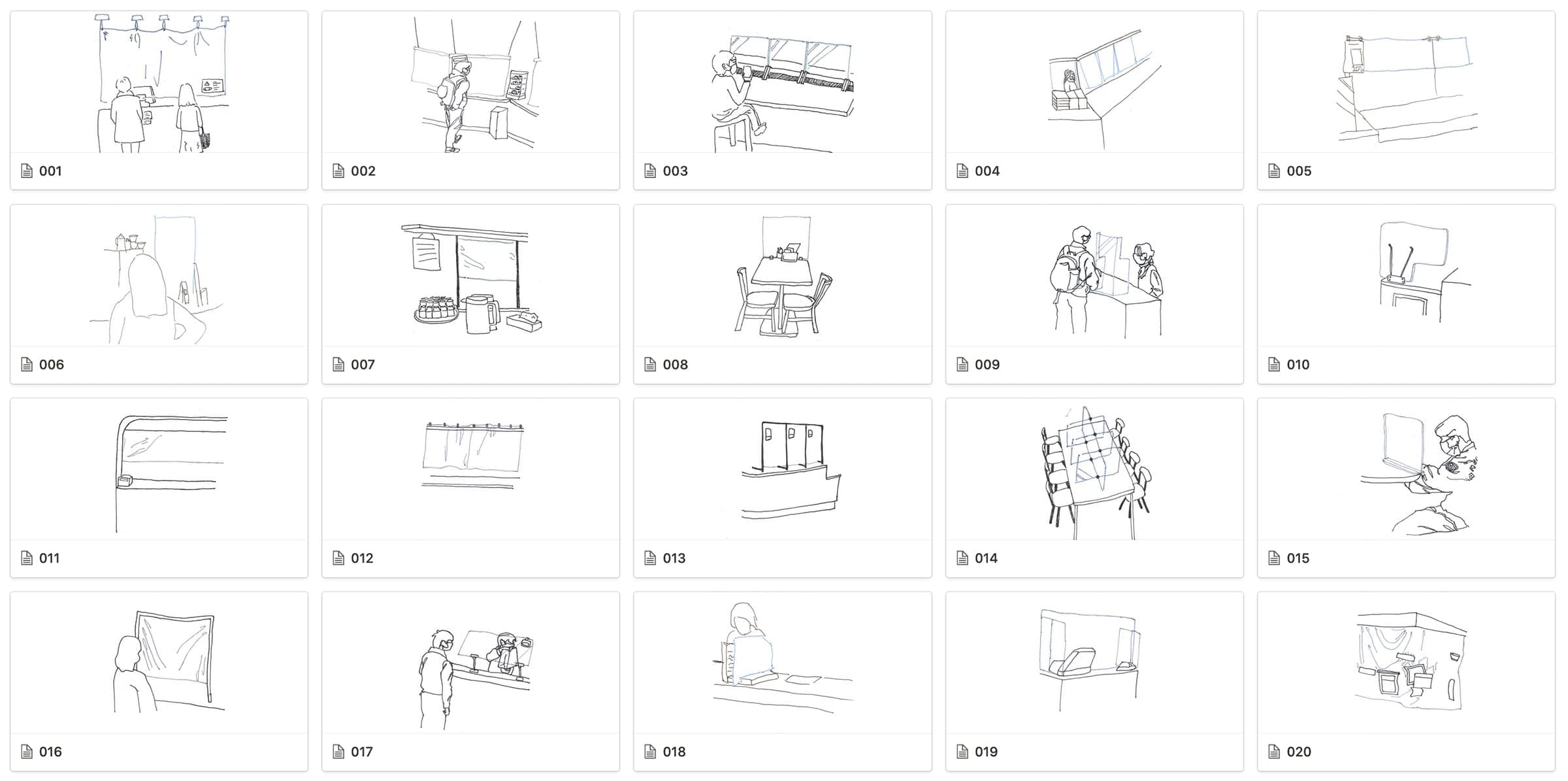 001

002

003

004

005

006

007

008

009

010

011

012

013

014

015

016

017

018

019

020